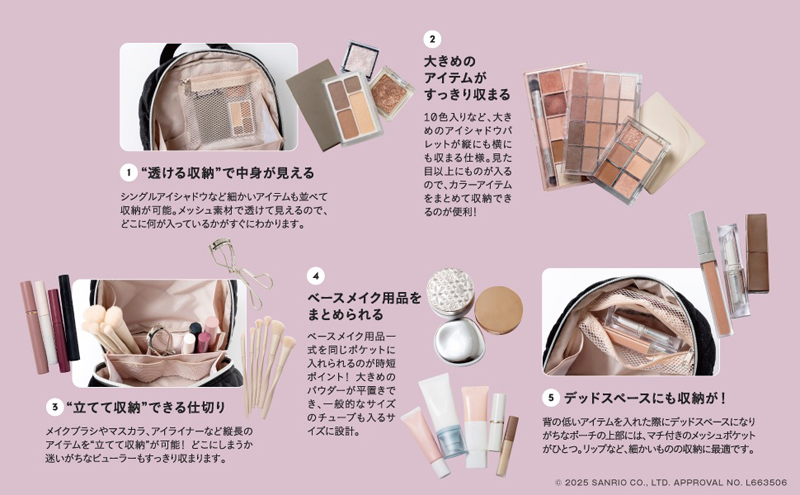 1 “透ける収納”で中身が見える

シングルアイシャドウなど細かいアイテムも並べて収納が可能。メッシュ素材で透けて見えるので、どこに何が入っているかがすぐにわかります。

2

大きめのアイテムがすっきり収まる

10色入りなど、大きめのアイシャドウパレットが縦にも横にも収まる仕様。見た目以上にものが入るので、カラーアイテムをまとめて収納できるのが便利!

3 “立てて収納”できる仕切り

メイクブラシやマスカラ、アイライナーなど縦長のアイテムを“立てて収納”が可能! どこにしまうか迷いがちなビューラーもすっきり収まります。

4

ベースメイク用品をまとめられる

ベースメイク用品一式を同じポケットに入れられるのが時短ポイント! 大きめのパウダーが平置きでき、一般的なサイズのチューブも入るサイズに設計。

5 デッドスペースにも収納が!

背の低いアイテムを入れた際にデッドスペースになりがちなポーチの上部には、マチ付きのメッシュポケットがひとつ。リップなど、細かいものの収納に最適です。

© 2025 SANRIO CO., LTD. APPROVAL NO. L663506