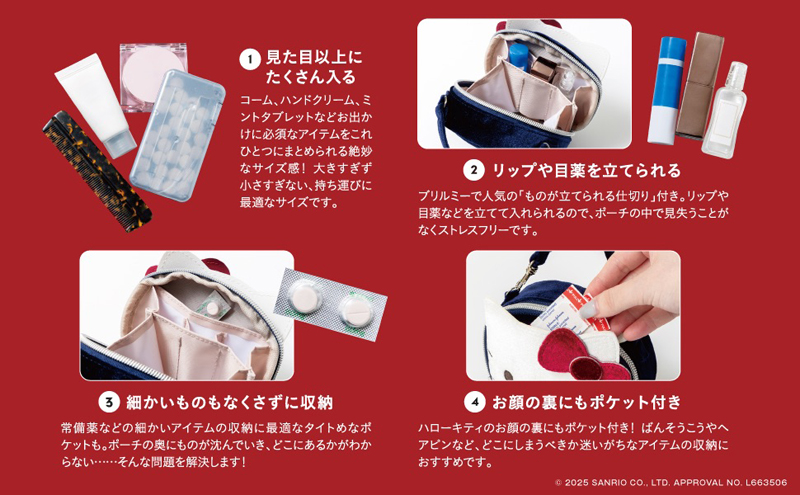 1 見た目以上にたくさん入る

コーム、ハンドクリーム、ミントタブレットなどお出かけに必須なアイテムをこれひとつにまとめられる絶妙なサイズ感！ 大きすぎず小さすぎない、持ち運びに最適なサイズです。

2 リップや目薬を立てられる

プリルミーで人気の「ものが立てられる仕切り」付き。リップや目薬などを立てて入れられるので、ポーチの中で見失うことがなくストレスフリーです。

3 細かいものもなくさずに収納

常備薬などの細かいアイテムの収納に最適なタイトめなポケットも。ポーチの奥にものが沈んでいき、どこにあるかがわからない……そんな問題を解決します！

4 お顔の裏にもポケット付き

ハローキティのお顔の裏にもポケット付き！ ばんそうこうやヘアピンなど、どこにしまうべきか迷いがちなアイテムの収納におすすめです。

© 2025 SANRIO CO., LTD. APPROVAL NO. L663506