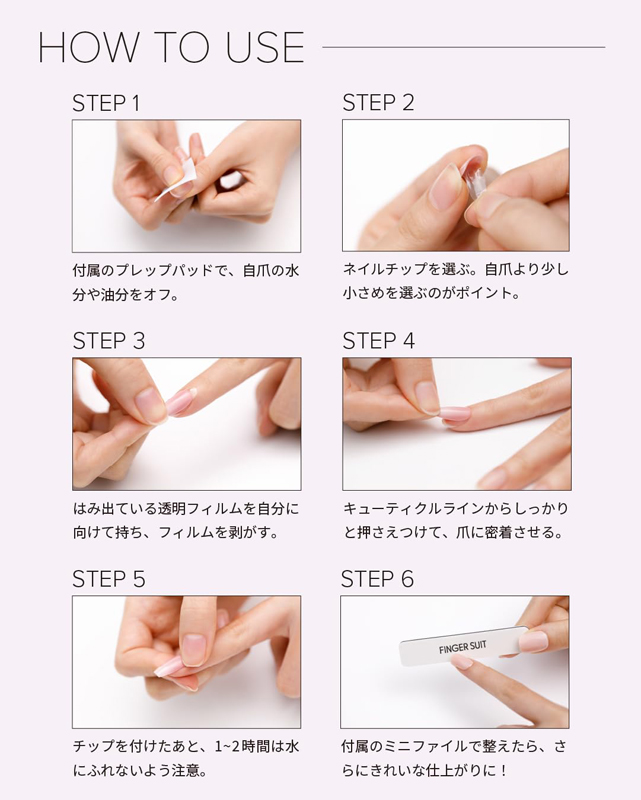 HOW TO USE

STEP 1

付属のプレップパッドで、自爪の水分や油分をオフ。

STEP 2

ネイルチップを選ぶ。自爪より少し小さめを選ぶのがポイント。

STEP 3

はみ出ている透明フィルムを自分に向けて持ち、フィルムを剥がす。

STEP 4

キューティクルラインからしっかりと押さえつけて、爪に密着させる。

STEP 5

チップを付けたあと、1~2時間は水にふれないよう注意。

STEP 6

FINGER SUIT

付属のミニファイルで整えたら、さらにきれいな仕上がりに！