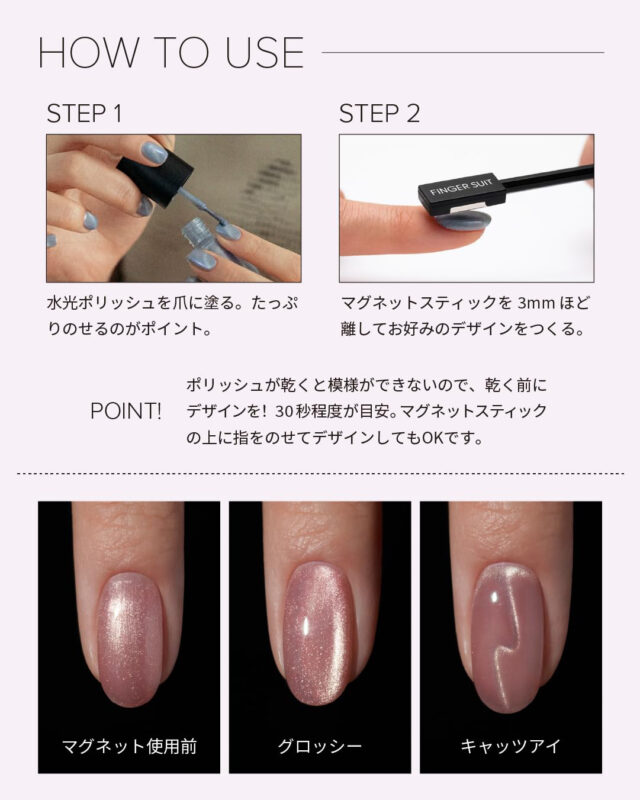 HOW TO USE

STEP 1

水光ポリッシュを爪に塗る。たっぷりのせるのがポイント。

STEP 2

FINGER SUIT

マグネットスティックを 3mm ほど離してお好みのデザインをつくる。

POINT!

ポリッシュが乾くと模様ができないので、乾く前にデザインを! 30秒程度が目安。マグネットスティックの上に指をのせてデザインしてもOKです。

マグネット使用前

グロッシー

キャッツアイ